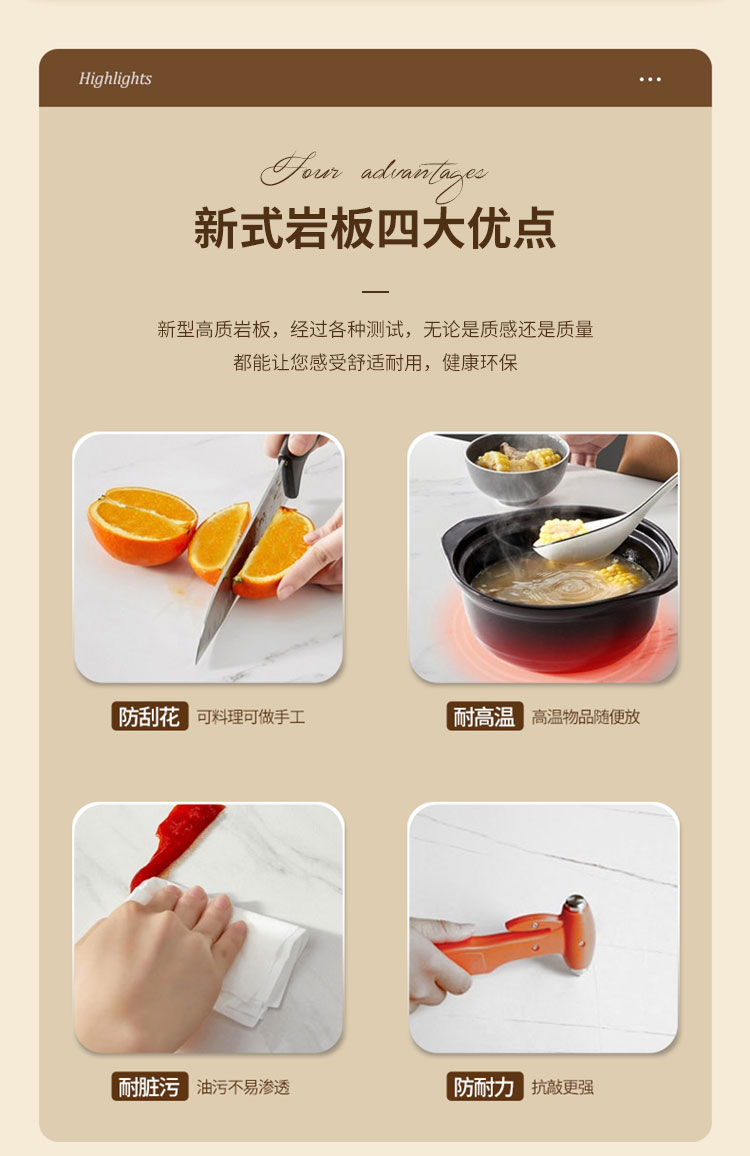 Highlights

Four advantages

新式岩板四大优点

新型高质岩板，经过各种测试，无论是质感还是质量
都能让您感受舒适耐用，健康环保

防刮花 可料理可做手工

耐高温 高温物品随便放

耐脏污 油污不易渗透

防耐力 抗敲更强