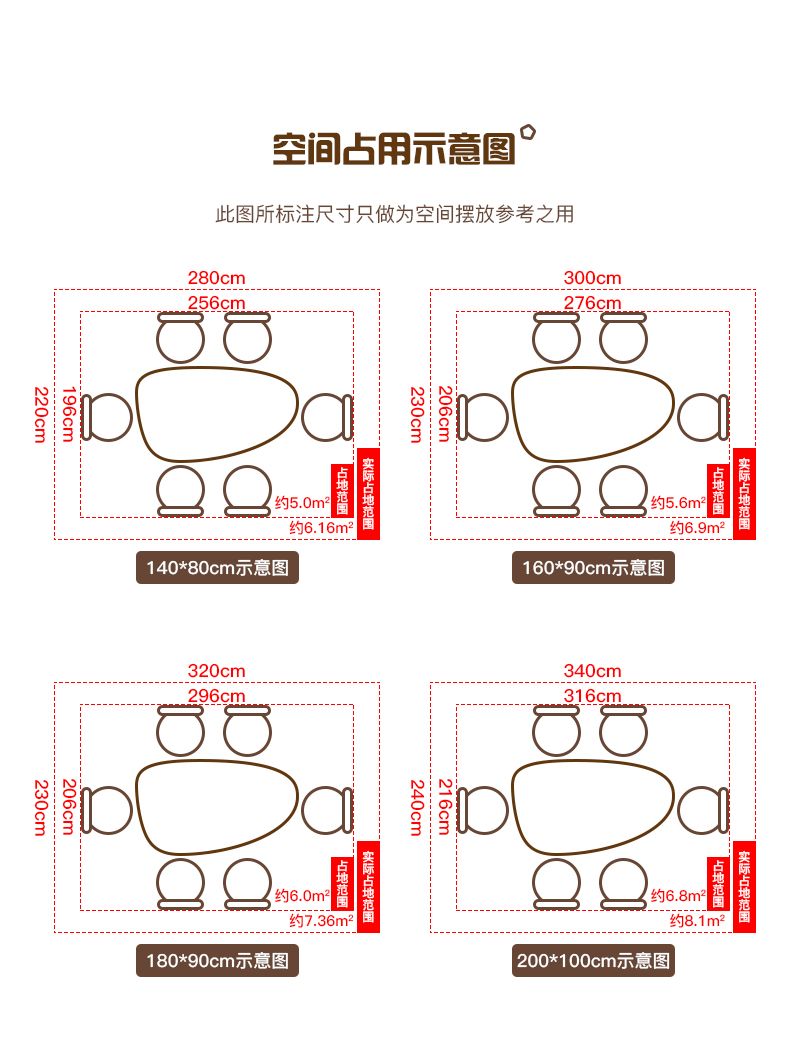 空间占用示意图

此图所标注尺寸只做为空间摆放参考之用

280cm
256cm
220cm
196cm
占地范围
约5.0m²
实际占地范围
约6.16m²
140*80cm示意图

300cm
276cm
230cm
206cm
占地范围
约5.6m²
实际占地范围
约6.9m²
160*90cm示意图

320cm
296cm
230cm
206cm
占地范围
约6.0m²
实际占地范围
约7.36m²
180*90cm示意图

340cm
316cm
240cm
216cm
占地范围
约6.8m²
实际占地范围
约8.1m²
200*100cm示意图